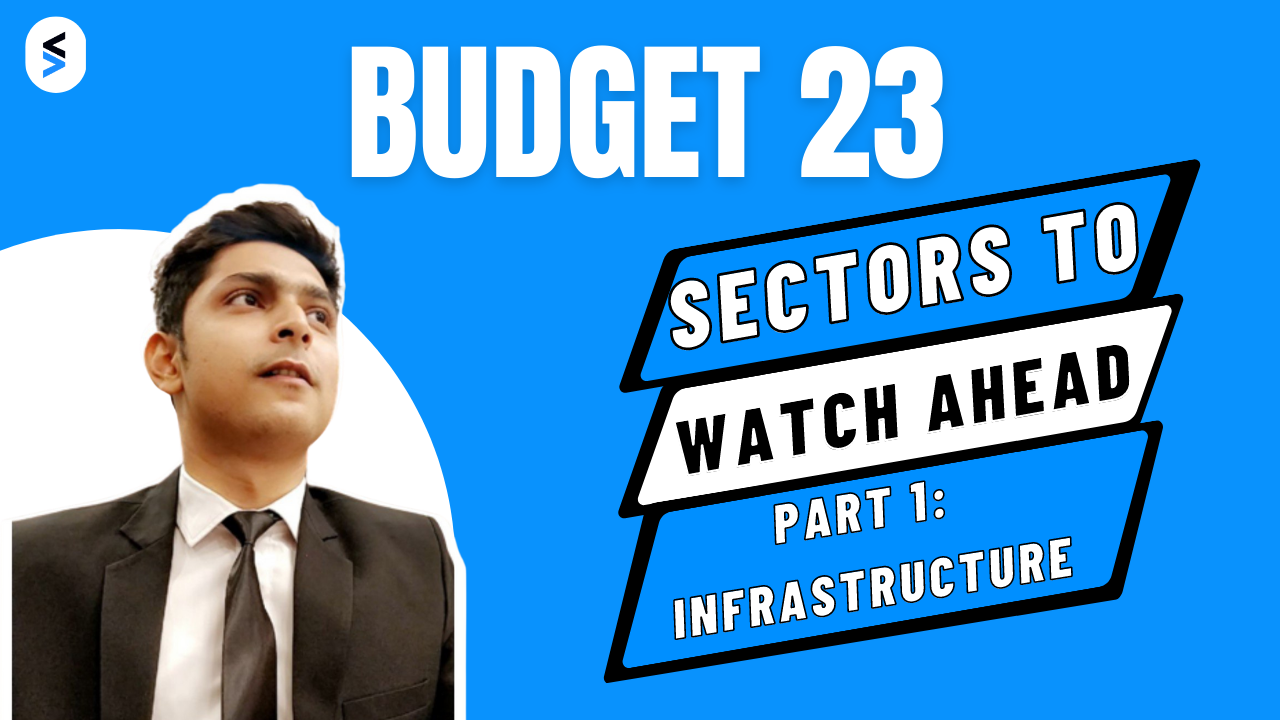 BUDGET 23

SECTORS TO WATCH AHEAD

PART 1: INFRASTRUCTURE